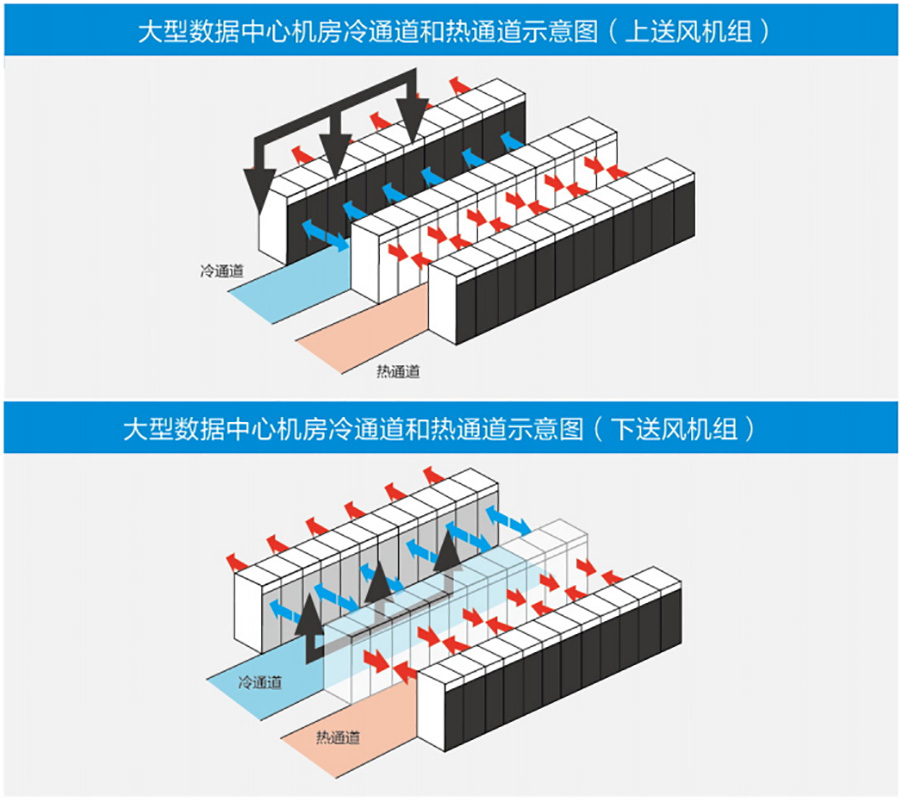 大型数据中心机房冷通道和热通道示意图（上送风机组）

冷通道

热通道

大型数据中心机房冷通道和热通道示意图（下送风机组）

冷通道

热通道