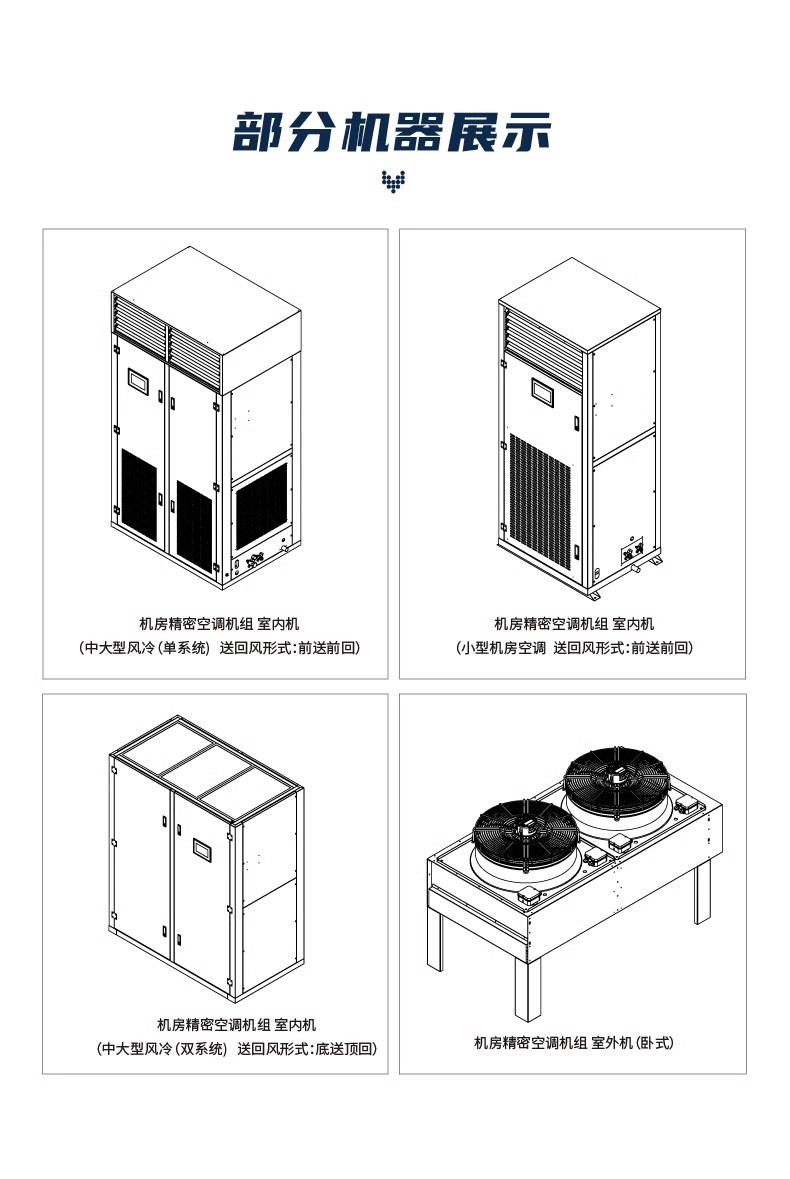 部分机器展示

机房精密空调机组 室内机
(中大型风冷(单系统) 送回风形式:前送前回)

机房精密空调机组 室内机
(小型机房空调 送回风形式:前送前回)

机房精密空调机组 室内机
(中大型风冷(双系统) 送回风形式:底送顶回)

机房精密空调机组 室外机(卧式)